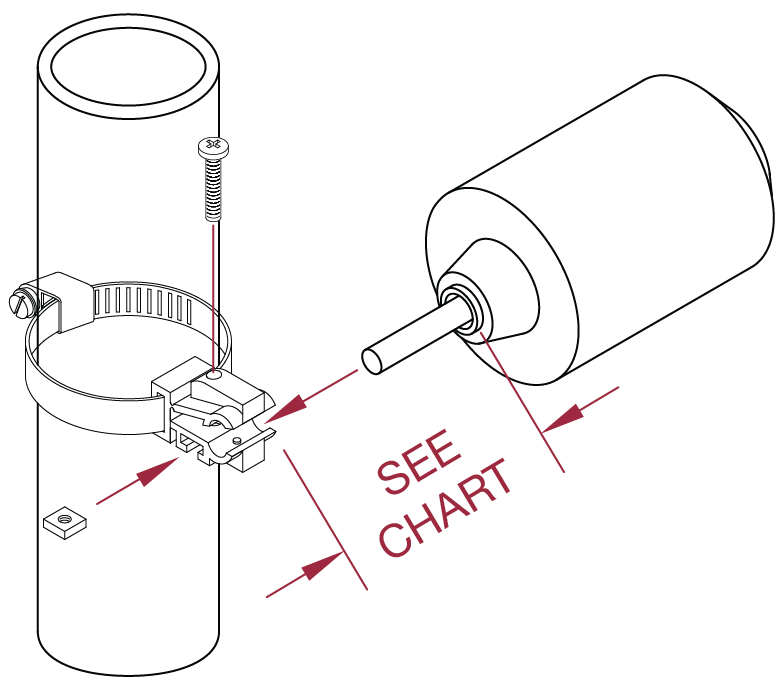 SEE CHART